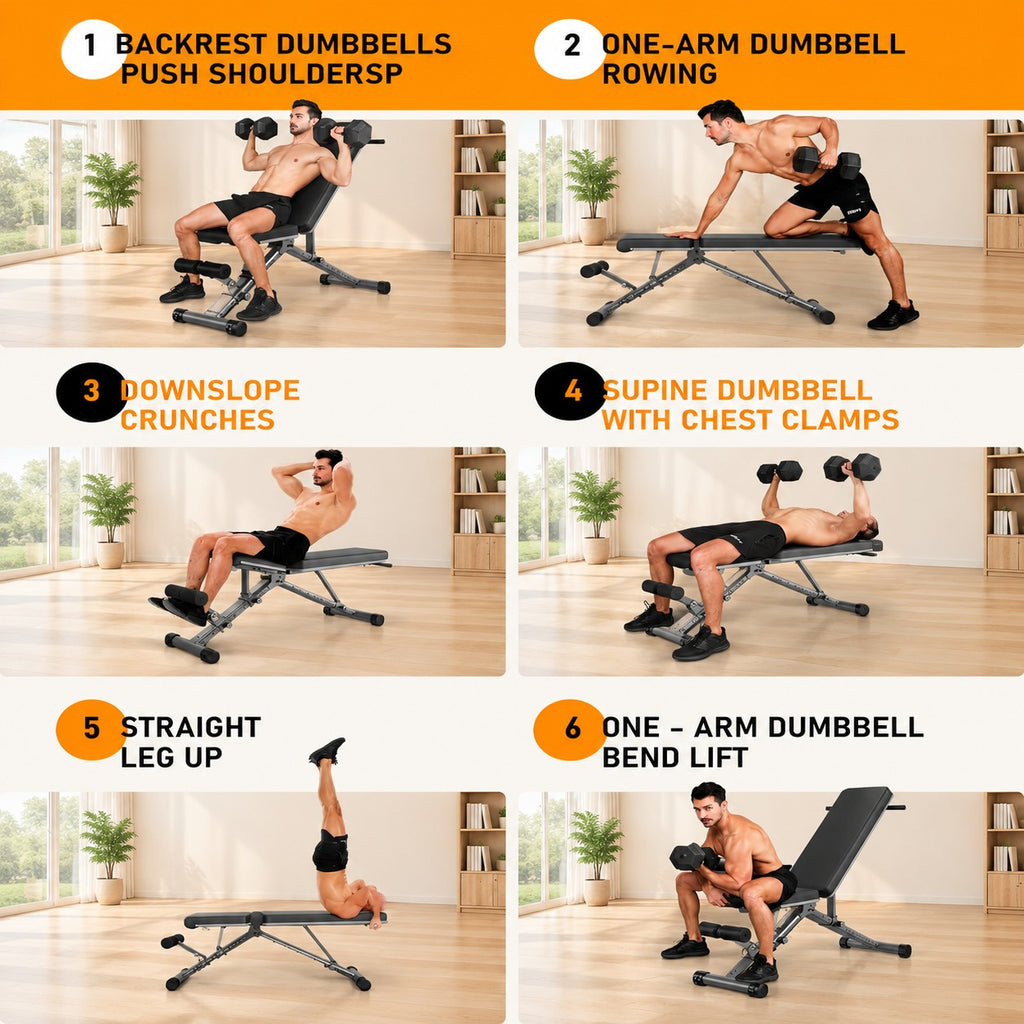 1 BACKREST DUMBBELLS PUSH SHOULDERSP

2 ONE-ARM DUMBBELL ROWING

3 DOWNSLOPE CRUNCHES

4 SUPINE DUMBBELL WITH CHEST CLAMPS

5 STRAIGHT LEG UP

6 ONE - ARM DUMBBELL BEND LIFT